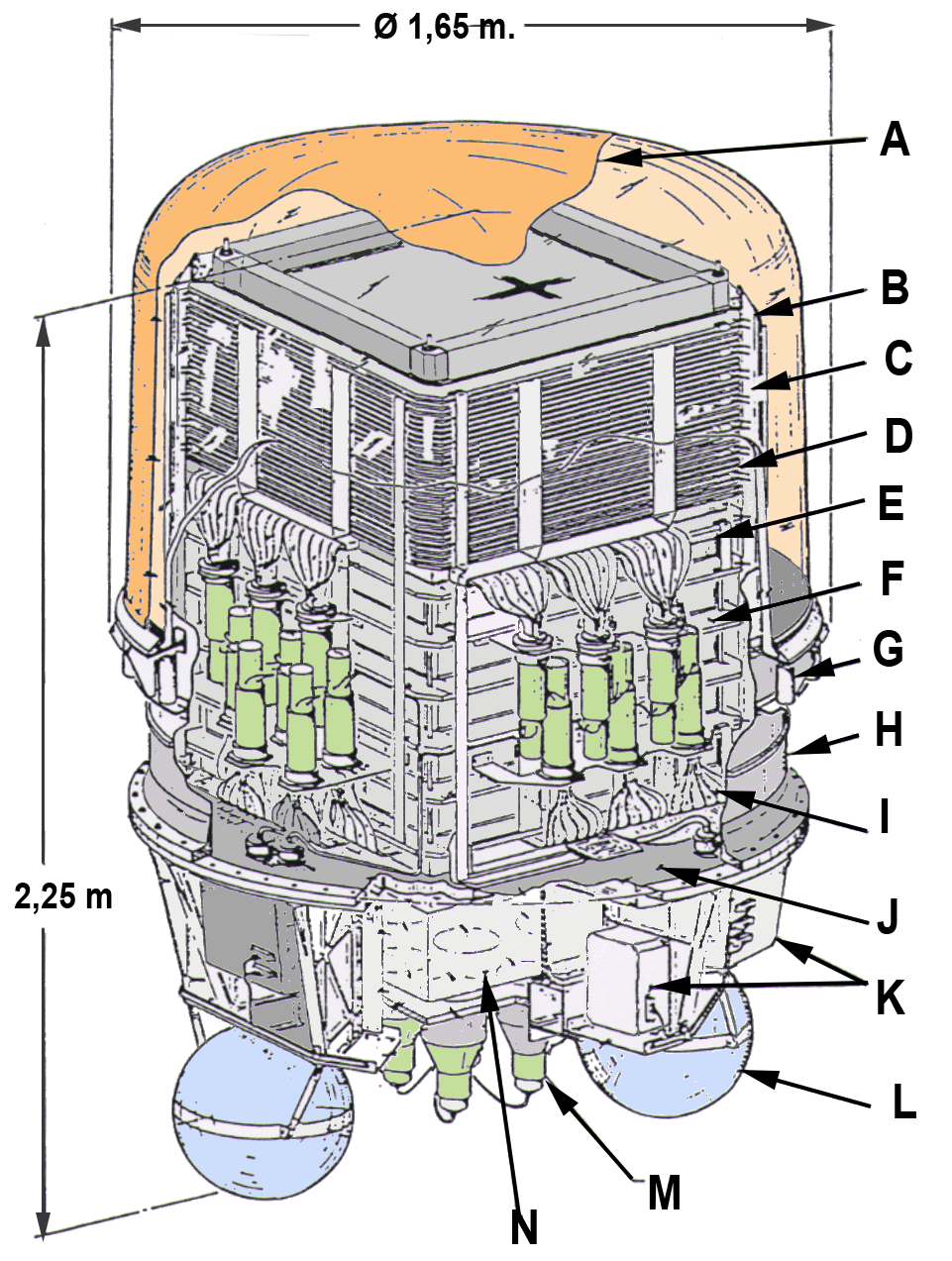 Ø 1,65 m.

A

B

C

D

E

F

G

H

I

J

K

L

M

N

2,25 m